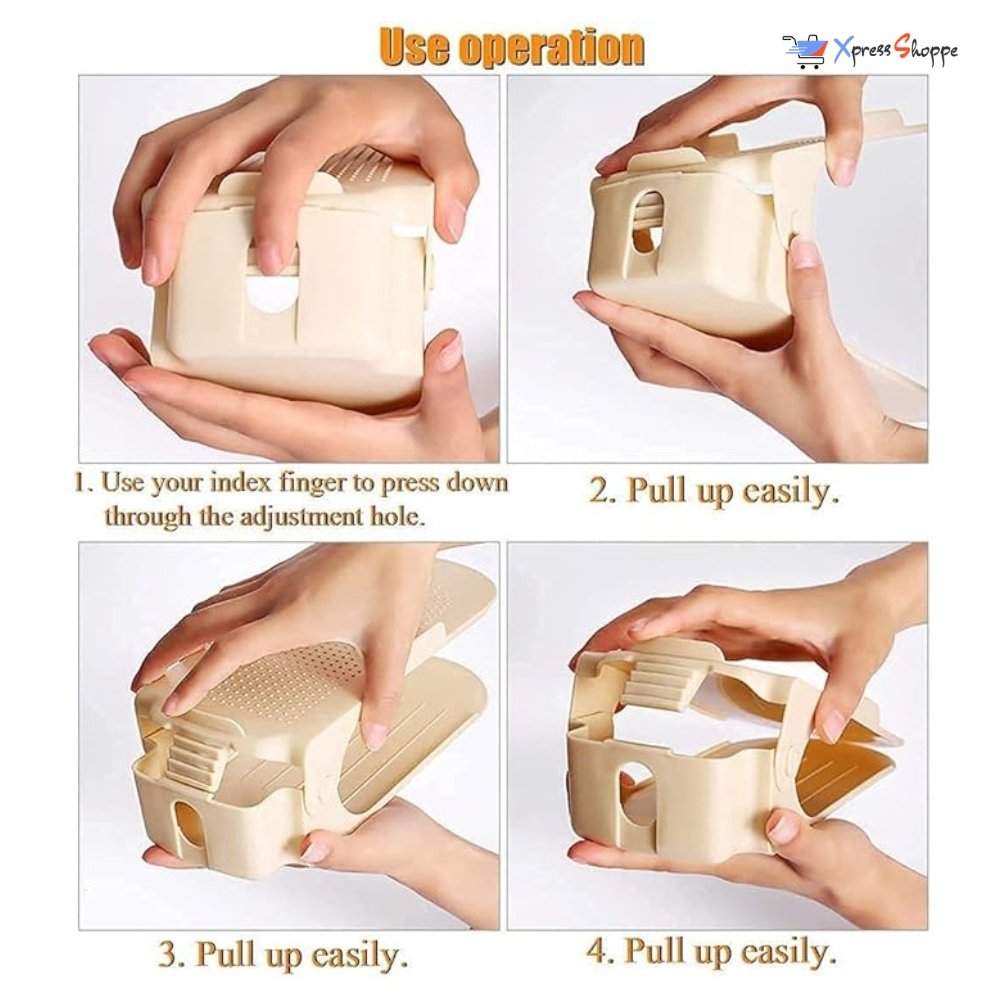 Use operation

Xpress Shoppe

1. Use your index finger to press down through the adjustment hole.

2. Pull up easily.

3. Pull up easily.

4. Pull up easily.