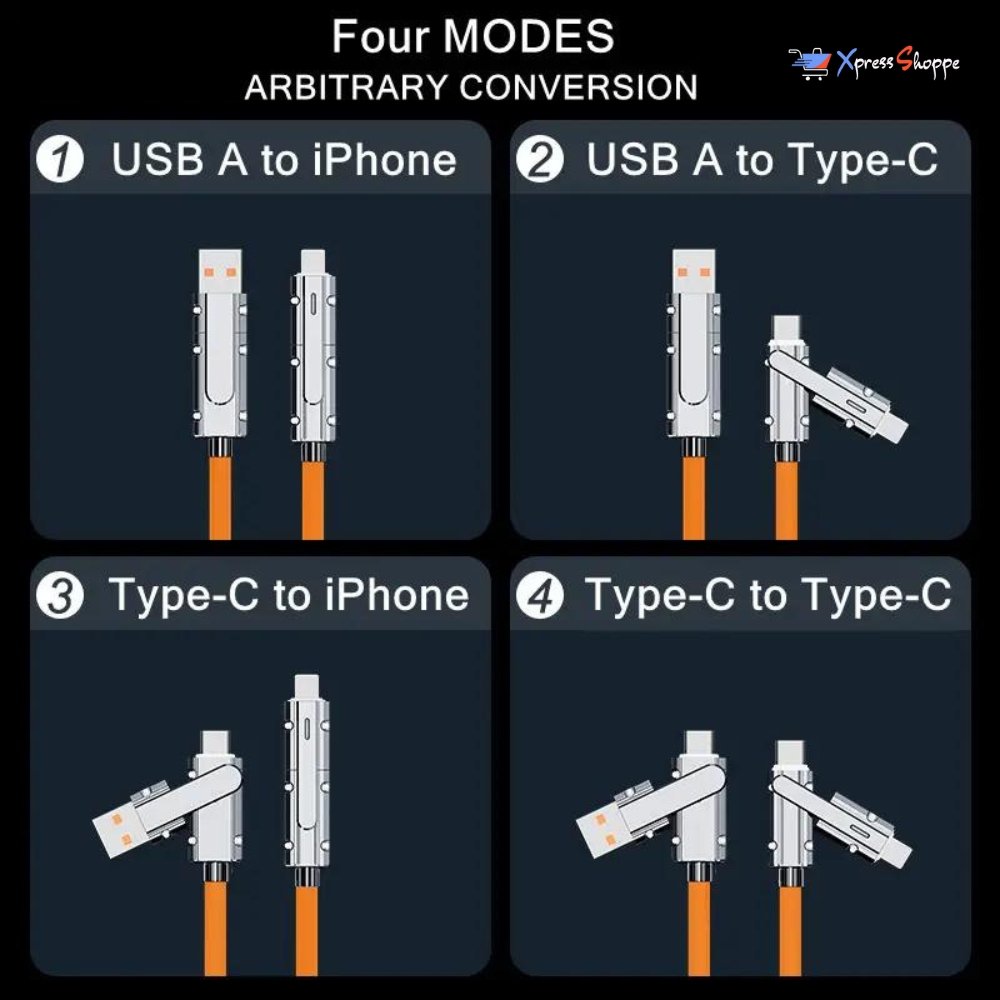 Four MODES
ARBITRARY CONVERSION

Xpress Shoppe

1 USB A to iPhone

2 USB A to Type-C

3 Type-C to iPhone

4 Type-C to Type-C