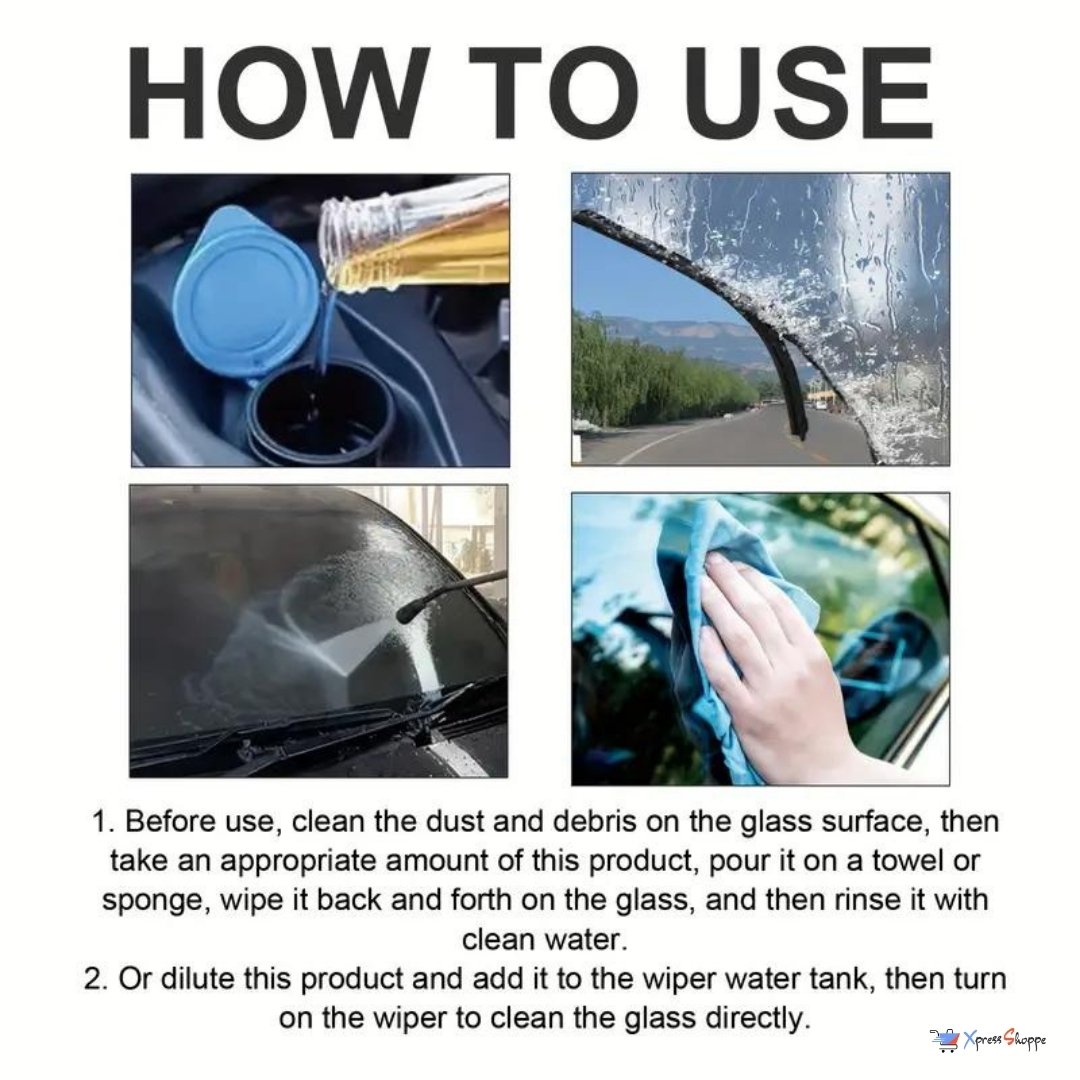 HOW TO USE

1. Before use, clean the dust and debris on the glass surface, then take an appropriate amount of this product, pour it on a towel or sponge, wipe it back and forth on the glass, and then rinse it with clean water.
2. Or dilute this product and add it to the wiper water tank, then turn on the wiper to clean the glass directly.

Xpress Shoppe